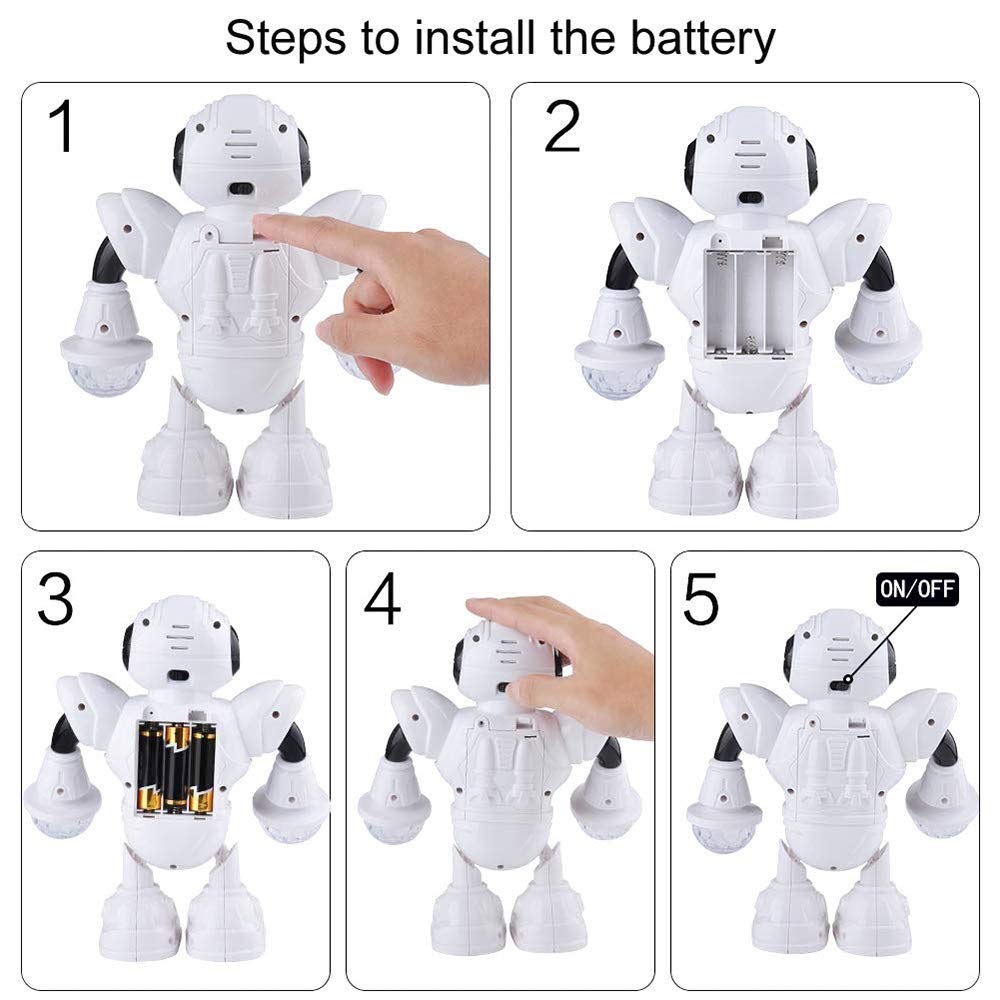 Steps to install the battery

1

2

3

4

5

ON/OFF